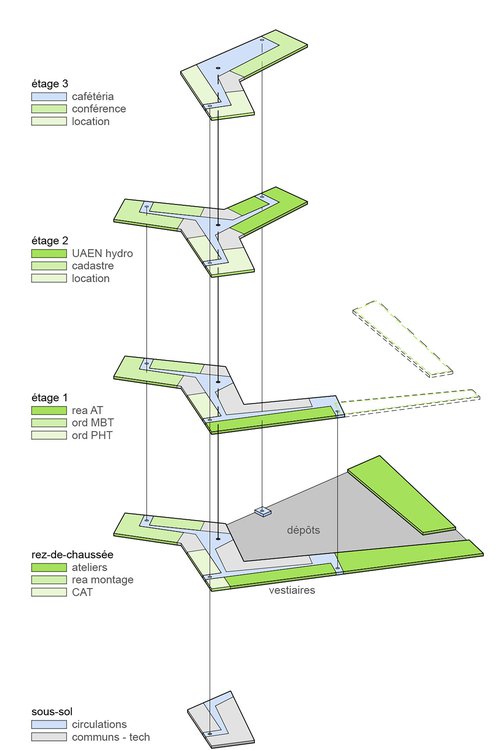 étage 3
cafétéria
conférence
location

étage 2
UAEN hydro
cadastre
location

étage 1
rea AT
ord MBT
ord PHT

dépôts

rez-de-chaussée
ateliers
rea montage
CAT

vestiaires

sous-sol
circulations
communs - tech