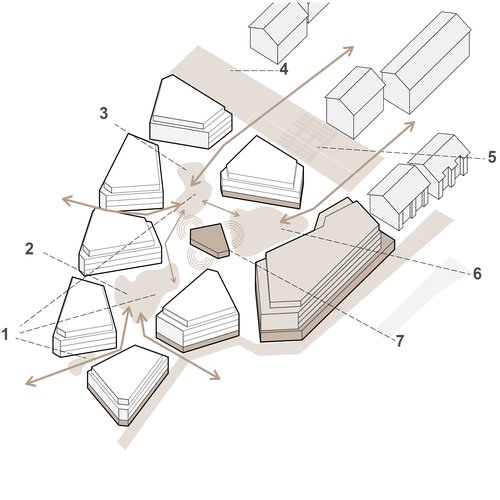 4
3
5
2
6
1
7